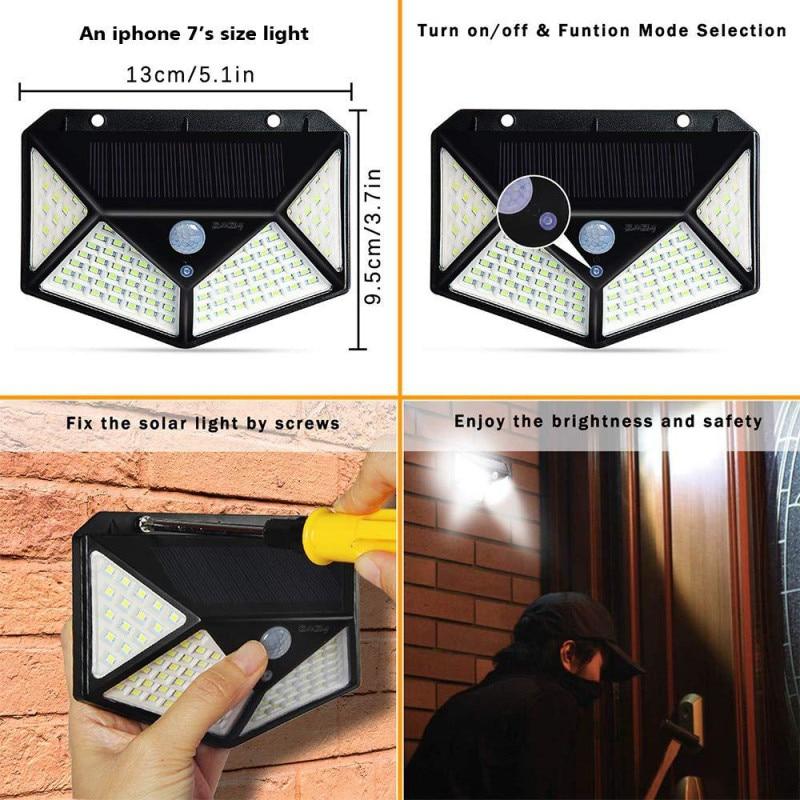 An iphone 7's size light

13cm/5.1in

9.5cm/3.7in

Turn on/off & Funtion Mode Selection

Fix the solar light by screws

Enjoy the brightness and safety